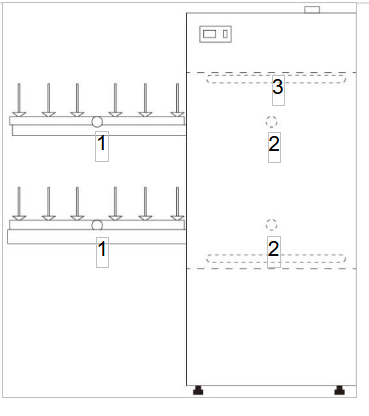 3
1
2
1
2