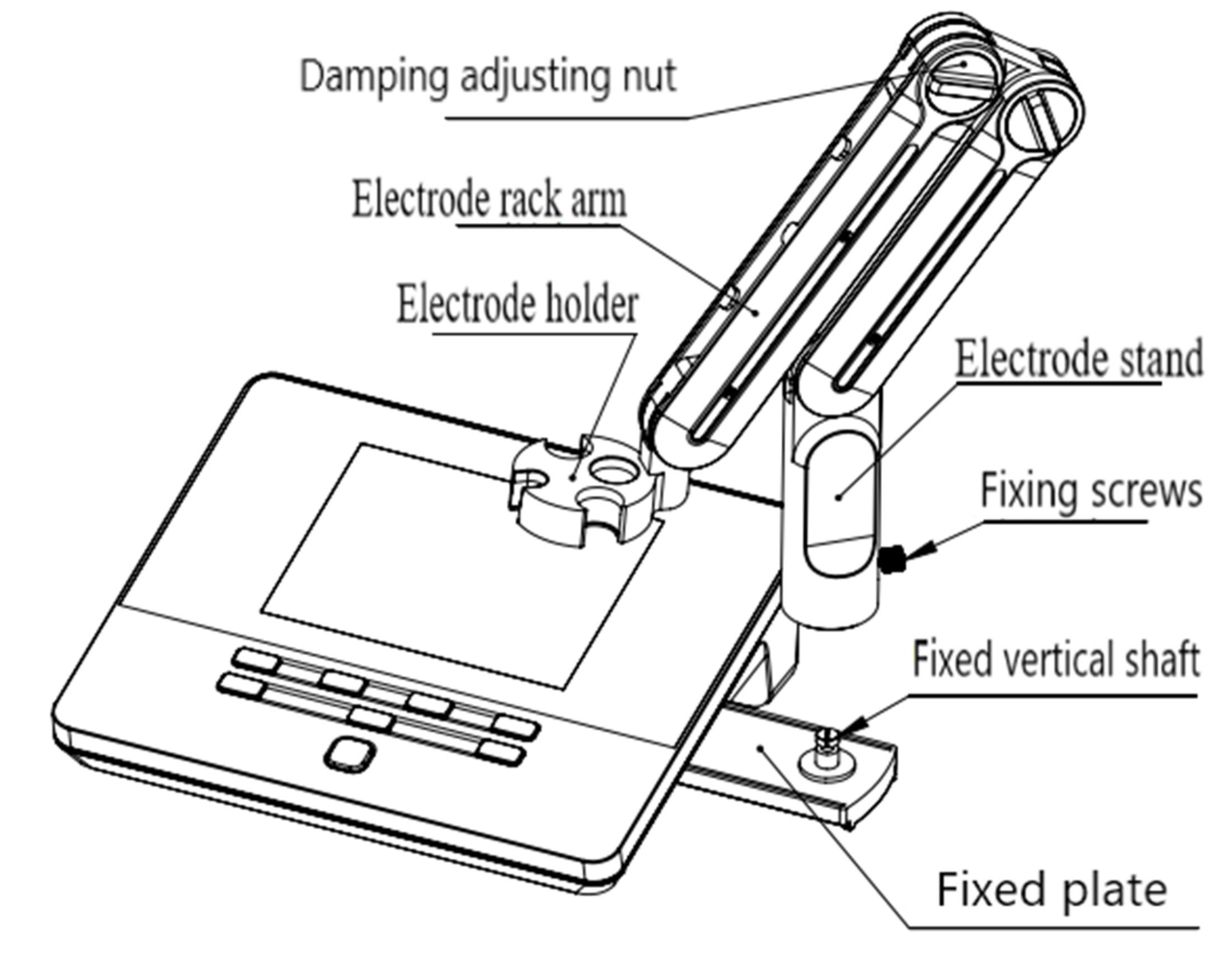 Damping adjusting nut

Electrode rack arm

Electrode holder

Electrode stand

Fixing screws

Fixed vertical shaft

Fixed plate