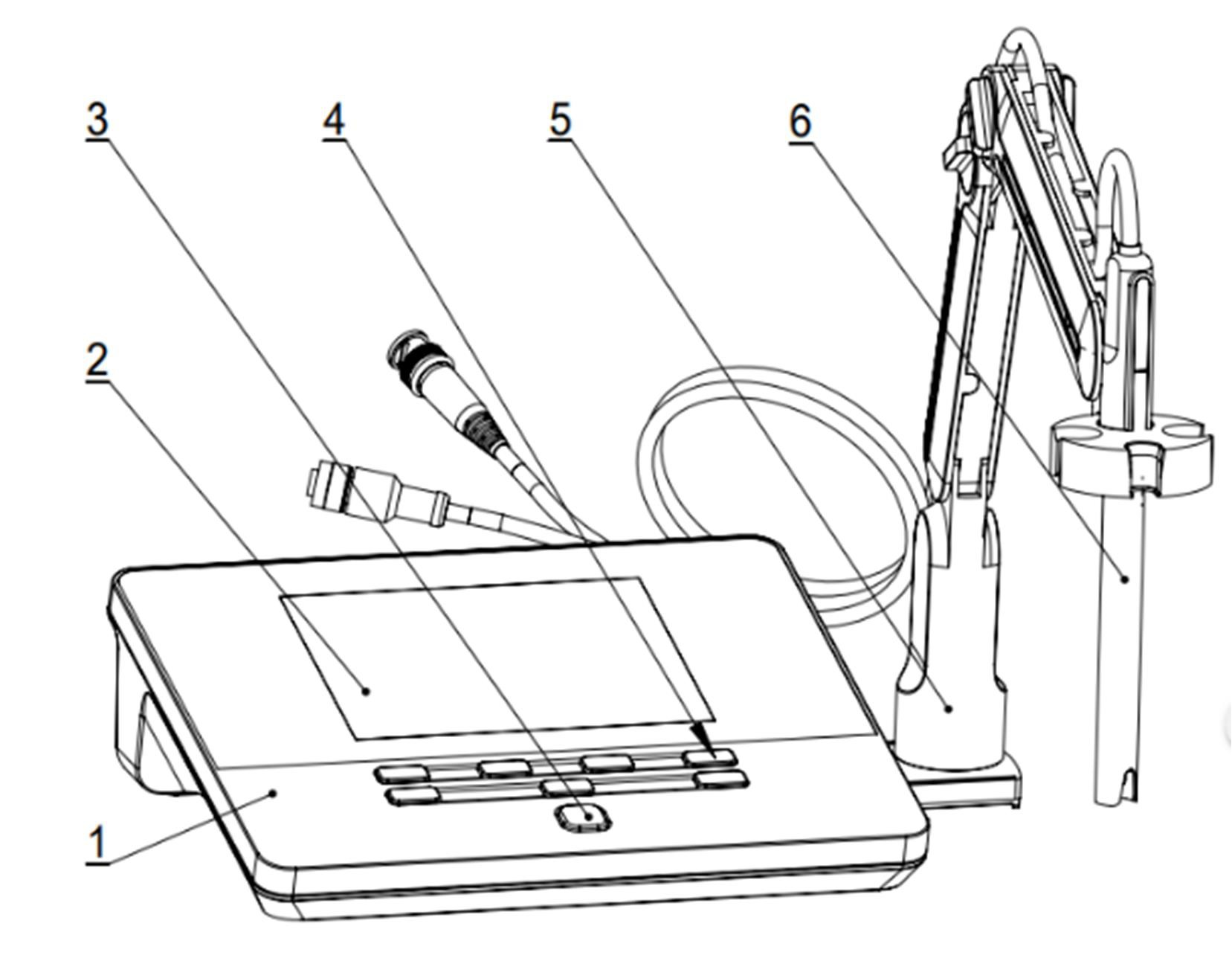 3
4
5
6
2
1