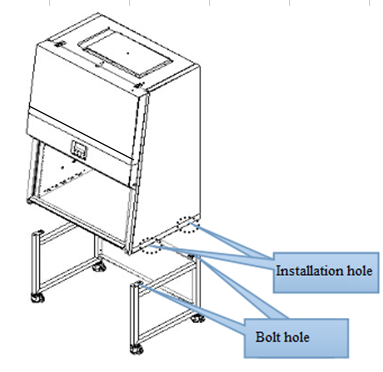 Installation hole

Bolt hole